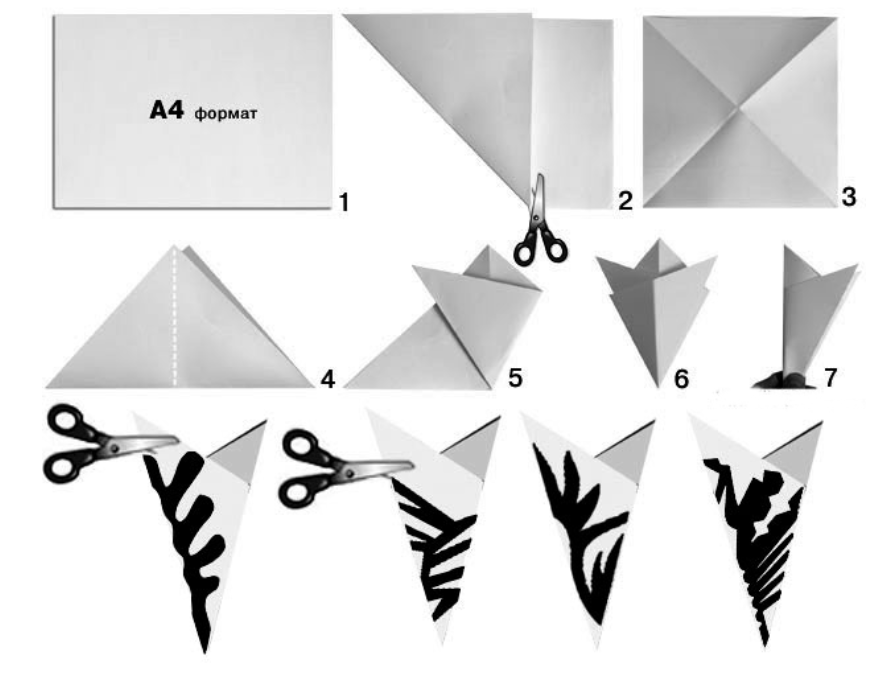 A4 формат

1

2

3

4

5

6

7